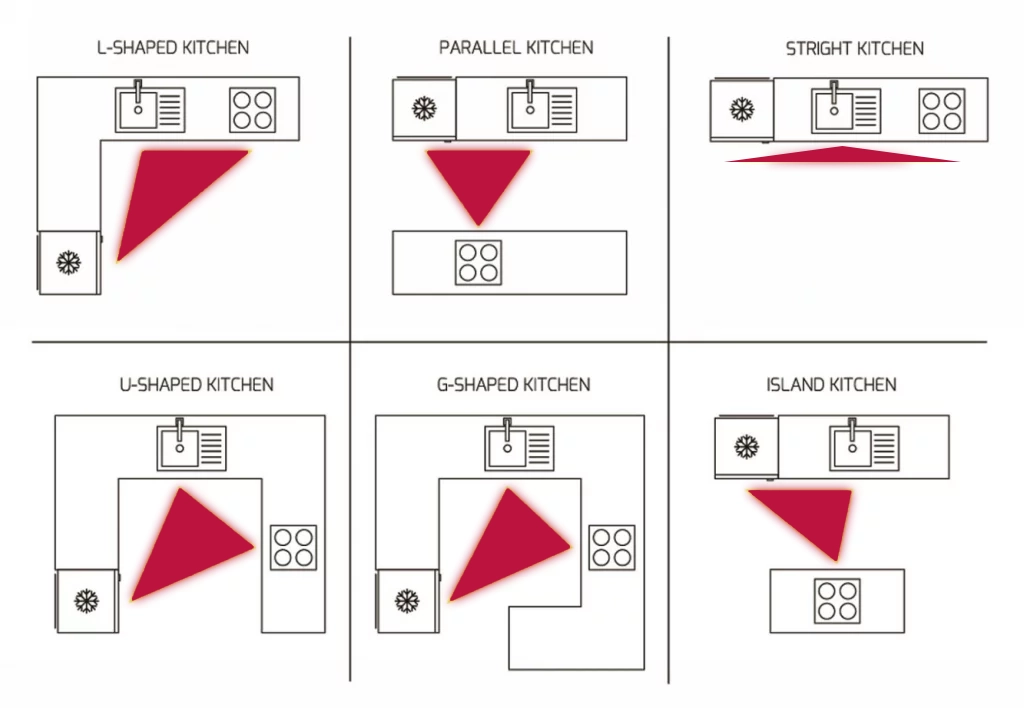 L-SHAPED KITCHEN

PARALLEL KITCHEN

STRIGHT KITCHEN

U-SHAPED KITCHEN

G-SHAPED KITCHEN

ISLAND KITCHEN